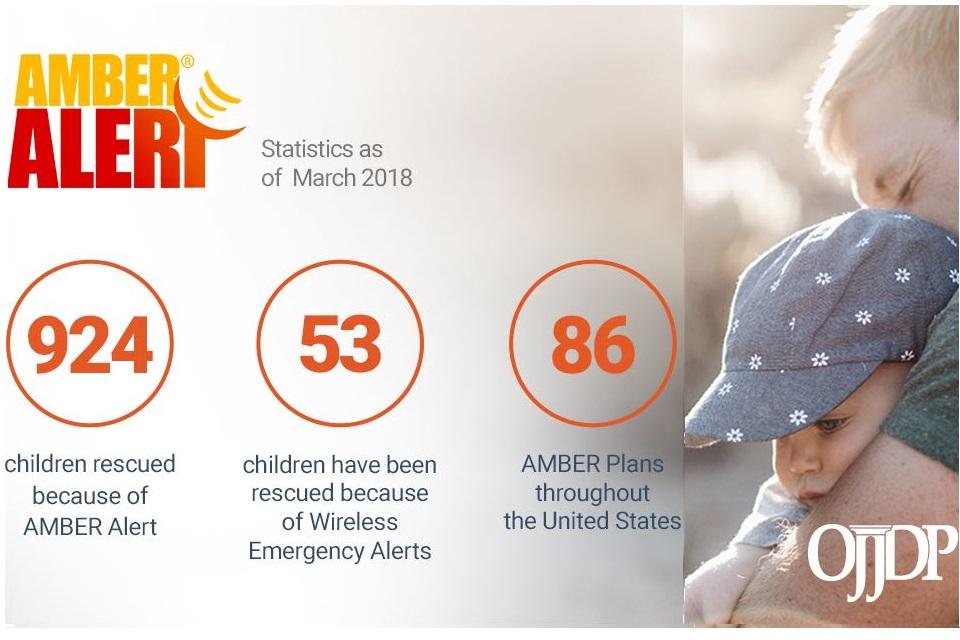 AMBER® ALERT

Statistics as of March 2018

924

children rescued because of AMBER Alert

53

children have been rescued because of Wireless Emergency Alerts

86

AMBER Plans throughout the United States

OJJDP